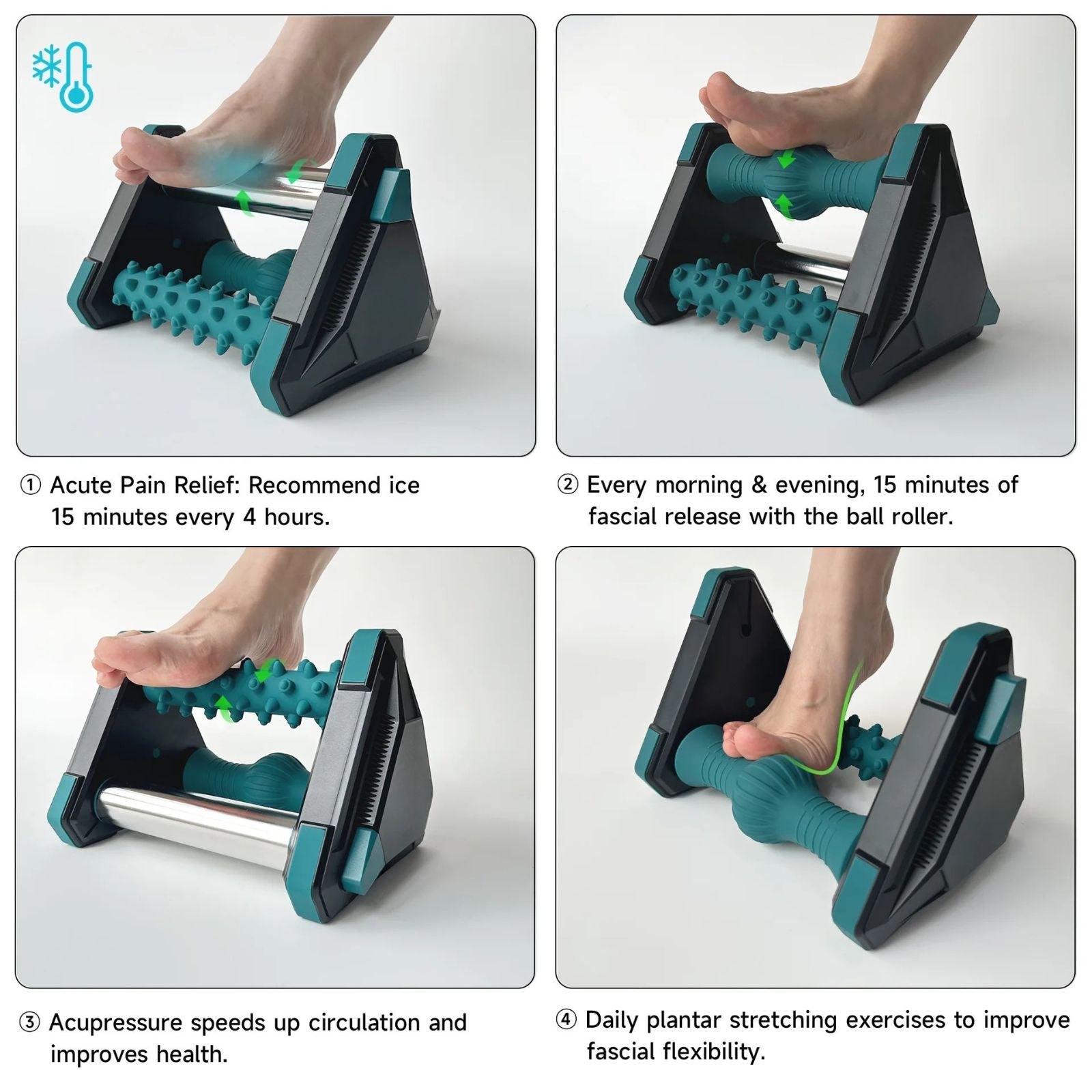 ① Acute Pain Relief: Recommend ice 15 minutes every 4 hours.

② Every morning & evening, 15 minutes of fascial release with the ball roller.

③ Acupressure speeds up circulation and improves health.

④ Daily plantar stretching exercises to improve fascial flexibility.